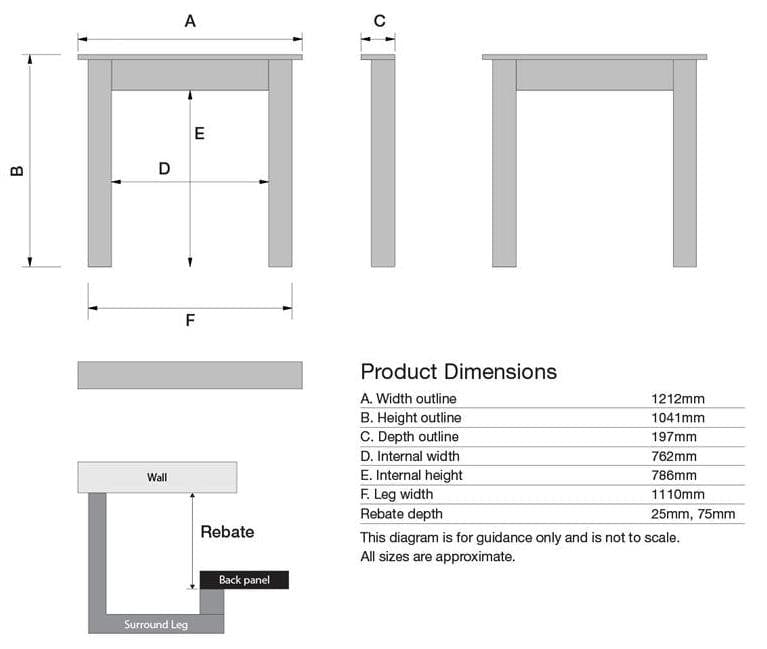 A

C

B

E

D

F

Wall

Rebate

Back panel

Surround Leg

Product Dimensions

| | |
|---|---|
| A. Width outline | 1212mm |
| B. Height outline | 1041mm |
| C. Depth outline | 197mm |
| D. Internal width | 762mm |
| E. Internal height | 786mm |
| F. Leg width | 1110mm |
| Rebate depth | 25mm, 75mm |

This diagram is for guidance only and is not to scale.
All sizes are approximate.