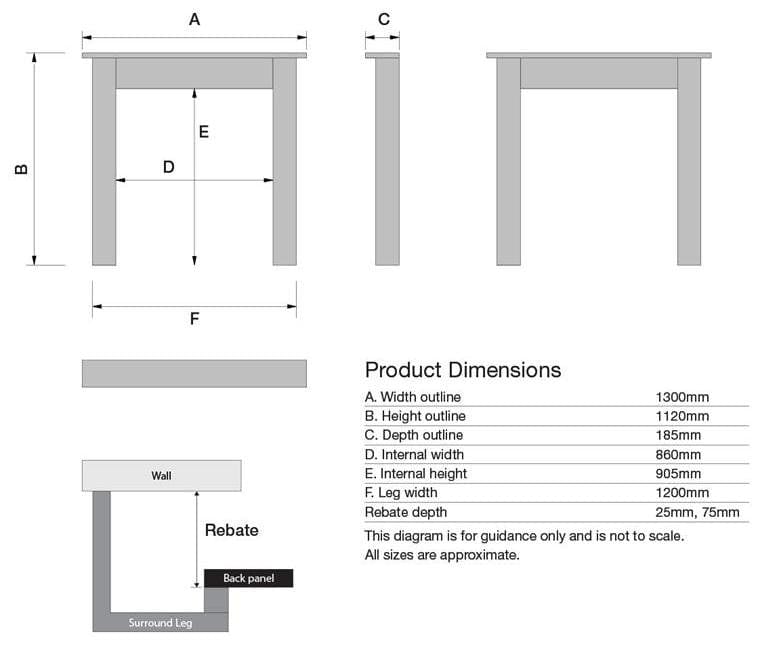 A

C

B

E

D

F

Wall

Rebate

Back panel

Surround Leg

Product Dimensions

| | |
|---|---|
| A. Width outline | 1300mm |
| B. Height outline | 1120mm |
| C. Depth outline | 185mm |
| D. Internal width | 860mm |
| E. Internal height | 905mm |
| F. Leg width | 1200mm |
| Rebate depth | 25mm, 75mm |

This diagram is for guidance only and is not to scale.
All sizes are approximate.